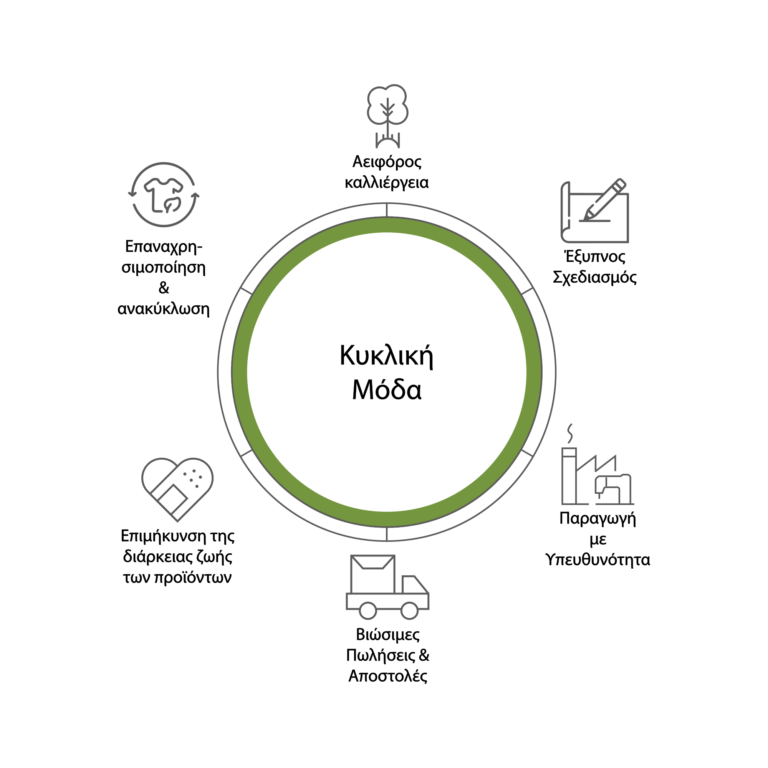 Αειφόρος καλλιέργεια

Έξυπνος Σχεδιασμός

Παραγωγή με Υπευθυνότητα

Βιώσιμες Πωλήσεις & Αποστολές

Επιμήκυνση της διάρκειας ζωής των προϊόντων

Επαναχρησιμοποίηση & ανακύκλωση

Κυκλική Μόδα